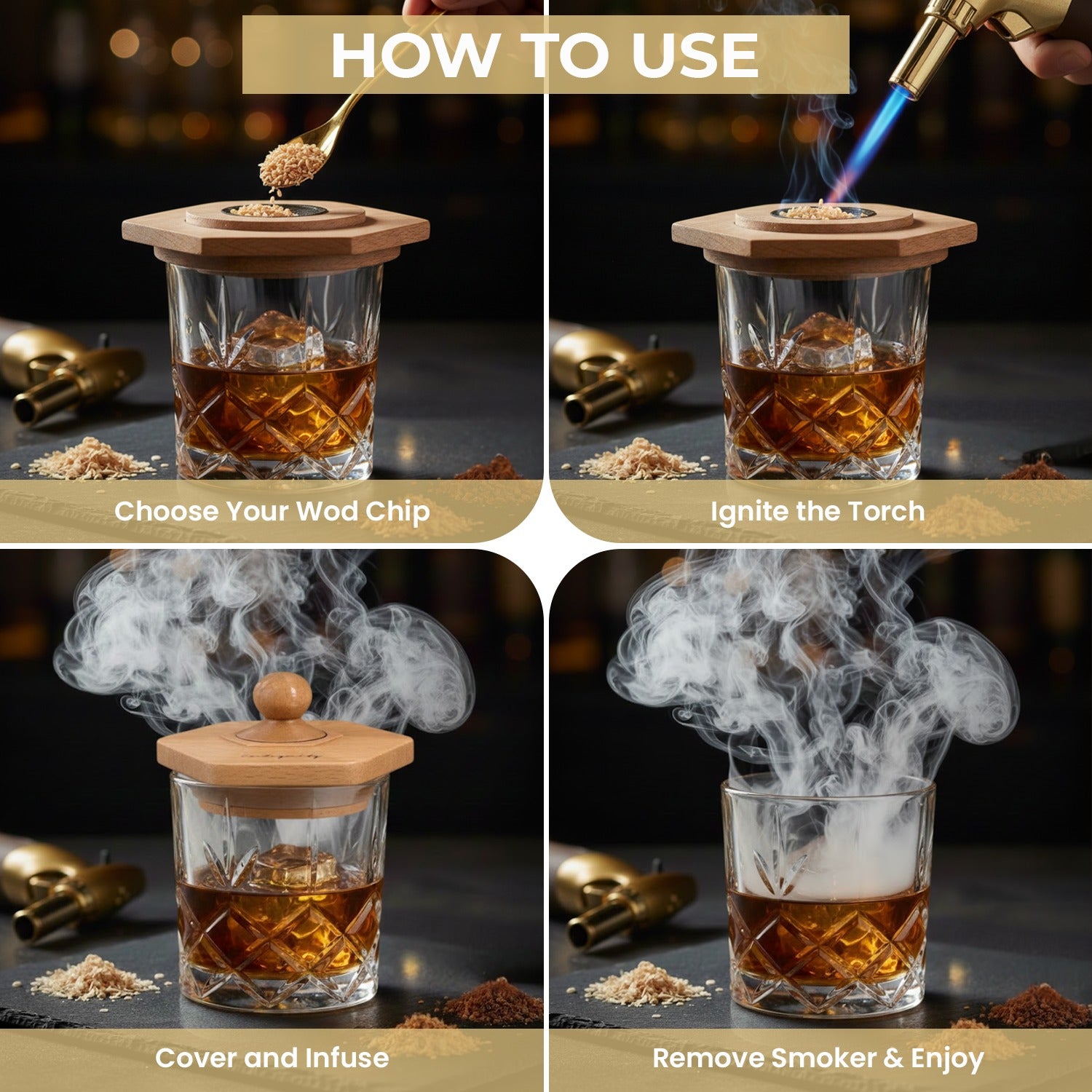 HOW TO USE

Choose Your Wod Chip

Ignite the Torch

Cover and Infuse

Remove Smoker & Enjoy